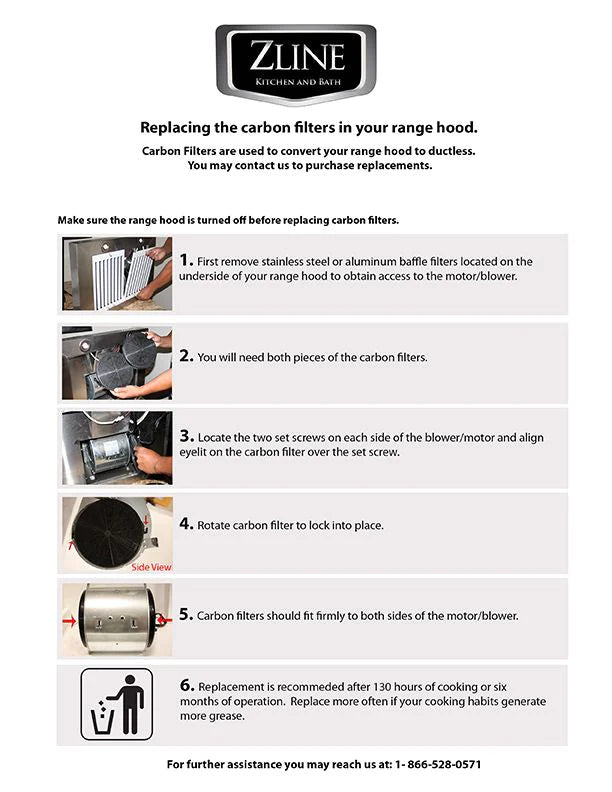 ZLINE
KITCHEN AND BATH

Replacing the carbon filters in your range hood.

Carbon Filters are used to convert your range hood to ductless. You may contact us to purchase replacements.

Make sure the range hood is turned off before replacing carbon filters.

1. First remove stainless steel or aluminum baffle filters located on the underside of your range hood to obtain access to the motor/blower.

2. You will need both pieces of the carbon filters.

3. Locate the two set screws on each side of the blower/motor and align eyelit on the carbon filter over the set screw.

Side View

4. Rotate carbon filter to lock into place.

5. Carbon filters should fit firmly to both sides of the motor/blower.

6. Replacement is recommeded after 130 hours of cooking or six months of operation. Replace more often if your cooking habits generate more grease.

For further assistance you may reach us at: 1- 866-528-0571